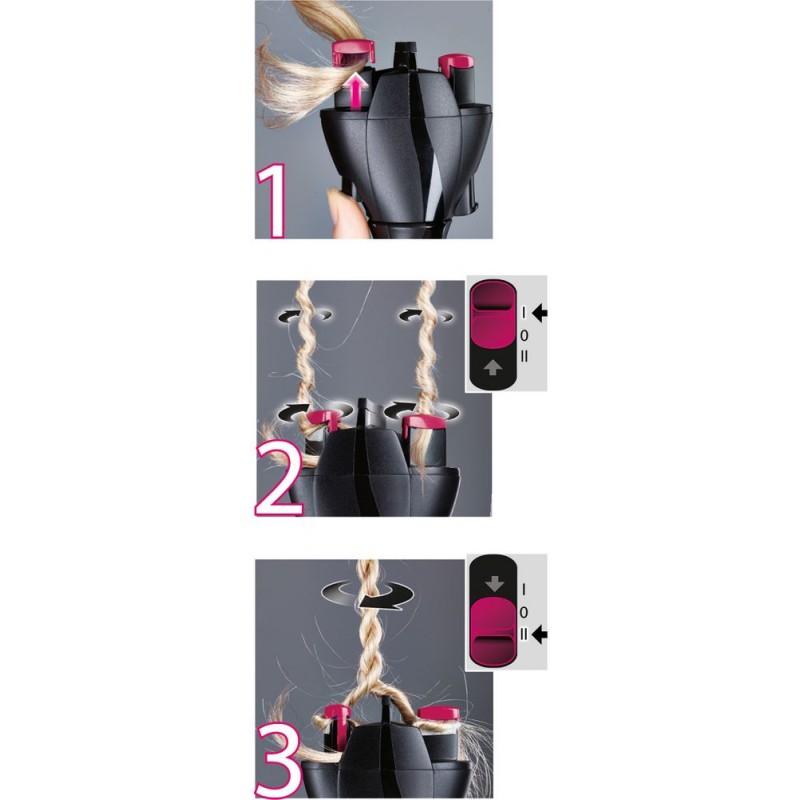 1

I
0
II

2

I
0
II

3