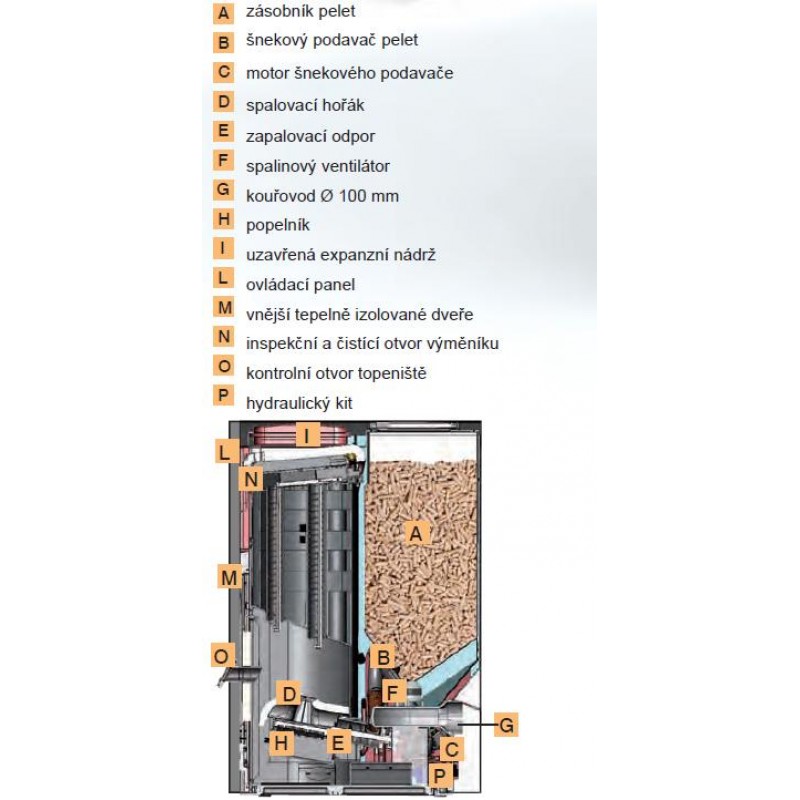 A zásobník pelet
B šnekový podavač pelet
C motor šnekového podavače
D spalovací hořák
E zapalovací odpor
F spalinový ventilátor
G kouřovod Ø 100 mm
H popelník
I uzavřená expanzní nádrž
L ovládací panel
M vnější tepelně izolované dveře
N inspekční a čistící otvor výměníku
O kontrolní otvor topeniště
P hydraulický kit

I
L
N
A
M
O
B
F
D
G
H
E
C
P