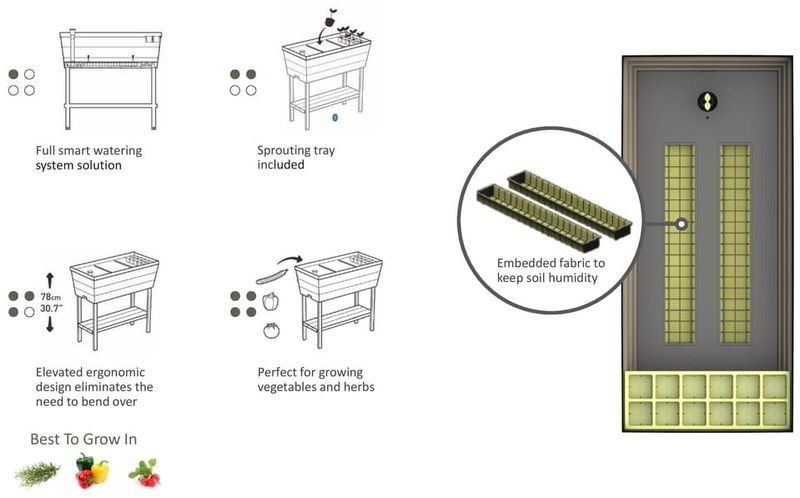 Full smart watering system solution

Sprouting tray included

78cm
30.7"

Elevated ergonomic design eliminates the need to bend over

Perfect for growing vegetables and herbs

Best To Grow In

Embedded fabric to keep soil humidity