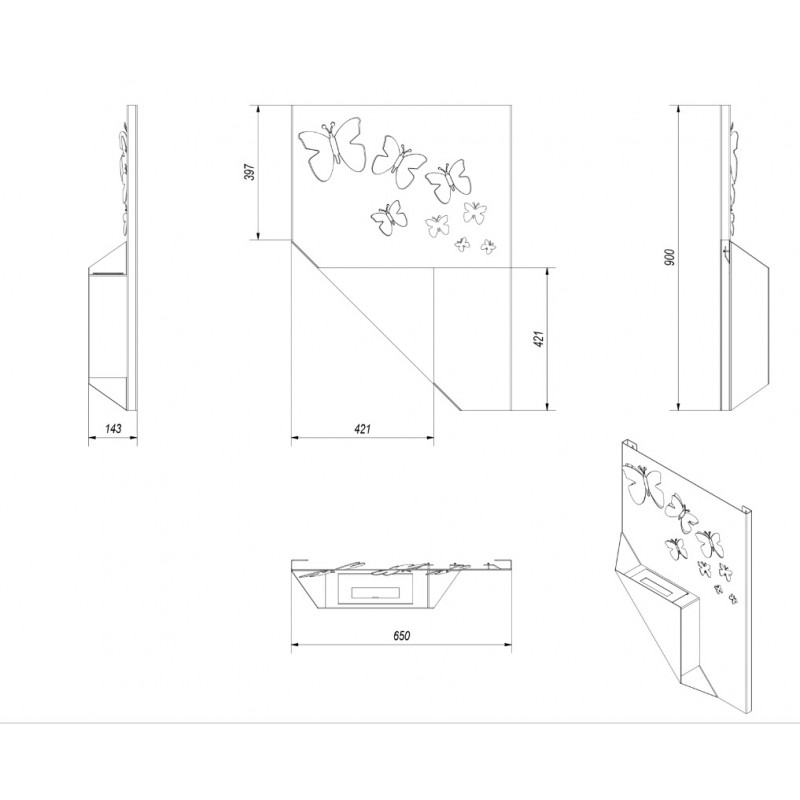 397

900

421

143

421

650