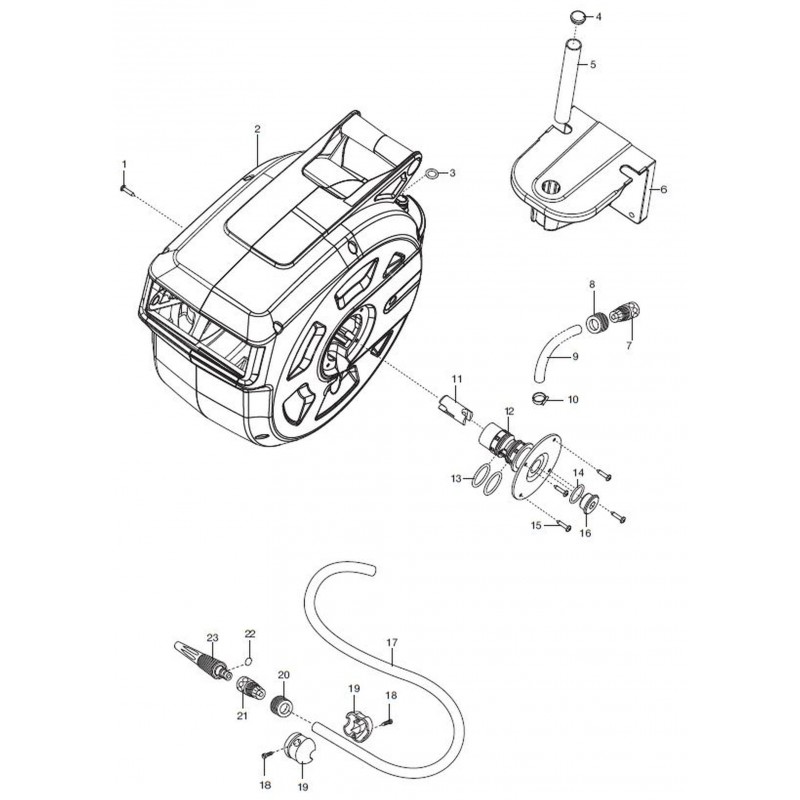 4
5
2
1
3
6
8
7
9
10
11
12
13
14
15
16
17
23
22
20
21
19
18
18
19