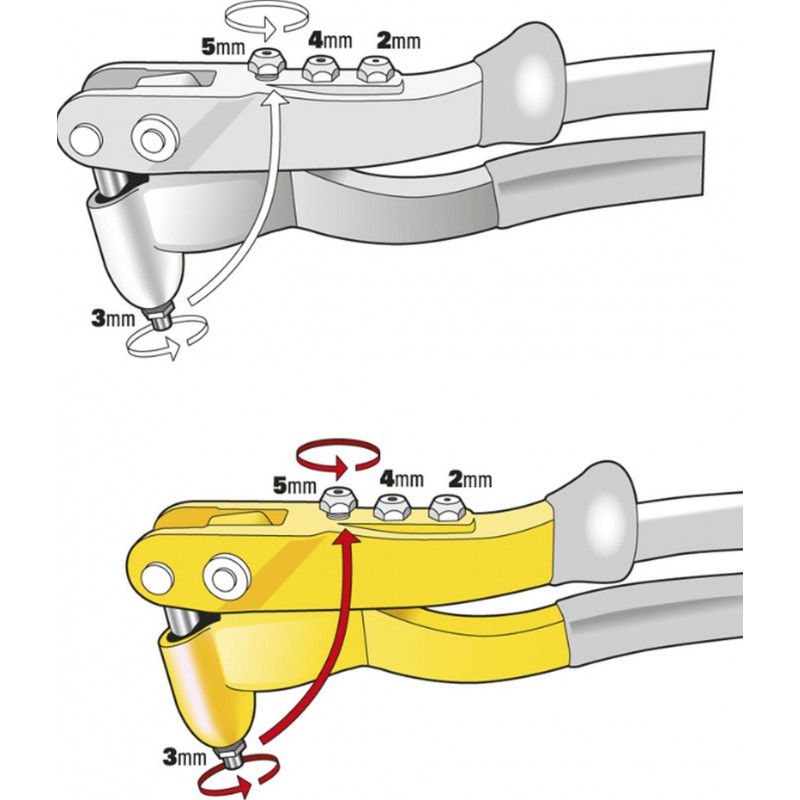 5mm 4mm 2mm

3mm

5mm 4mm 2mm

3mm