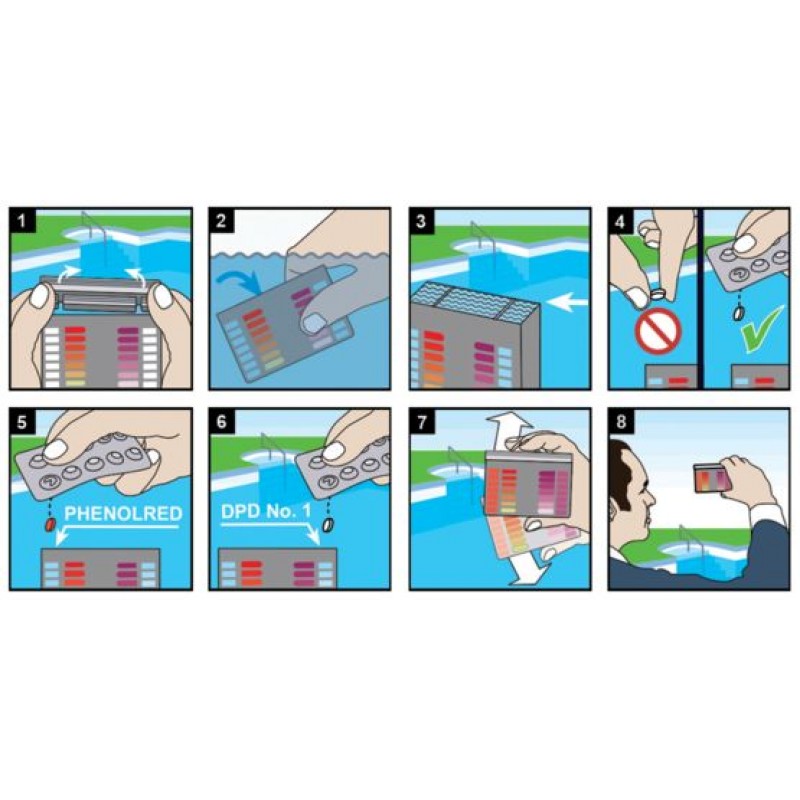 1

2

3

4

5

PHENOLRED

6

DPD No. 1

7

8